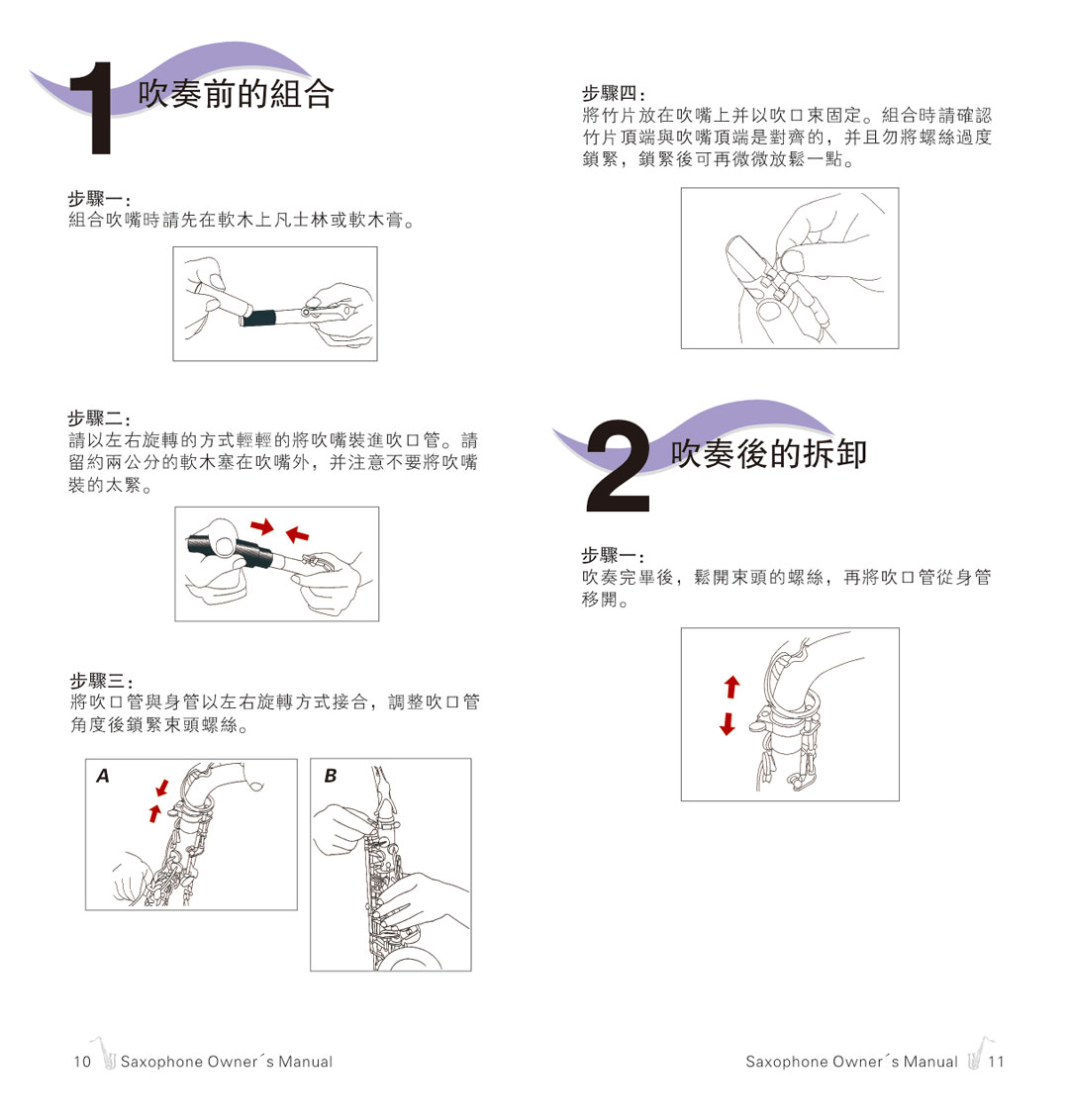 1 吹奏前的組合

步驟一：
組合吹嘴時請先在軟木上凡士林或軟木膏。

步驟二：
請以左右旋轉的方式輕輕的將吹嘴裝進吹口管。請留約兩公分的軟木塞在吹嘴外，并注意不要將吹嘴裝的太緊。

步驟三：
將吹口管與身管以左右旋轉方式接合，調整吹口管角度後鎖緊束頭螺絲。

A

B

10 Saxophone Owner´s Manual

步驟四：
將竹片放在吹嘴上并以吹口束固定。組合時請確認竹片頂端與吹嘴頂端是對齊的，并且勿將螺絲過度鎖緊，鎖緊後可再微微放鬆一點。

2 吹奏後的拆卸

步驟一：
吹奏完畢後，鬆開束頭的螺絲，再將吹口管從身管移開。

Saxophone Owner´s Manual 11